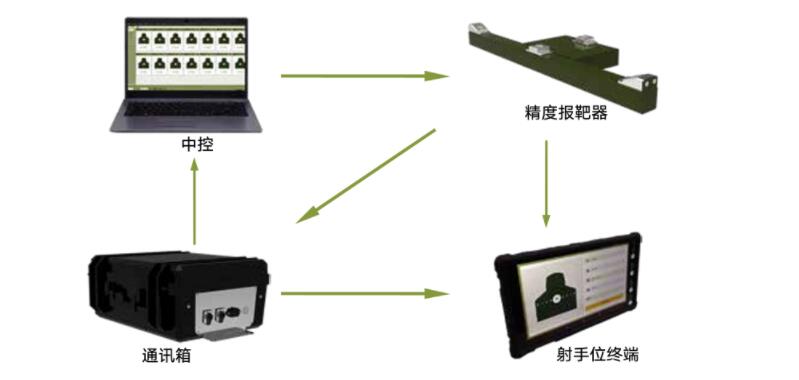 中控

精度报靶器

通讯箱

射手位终端